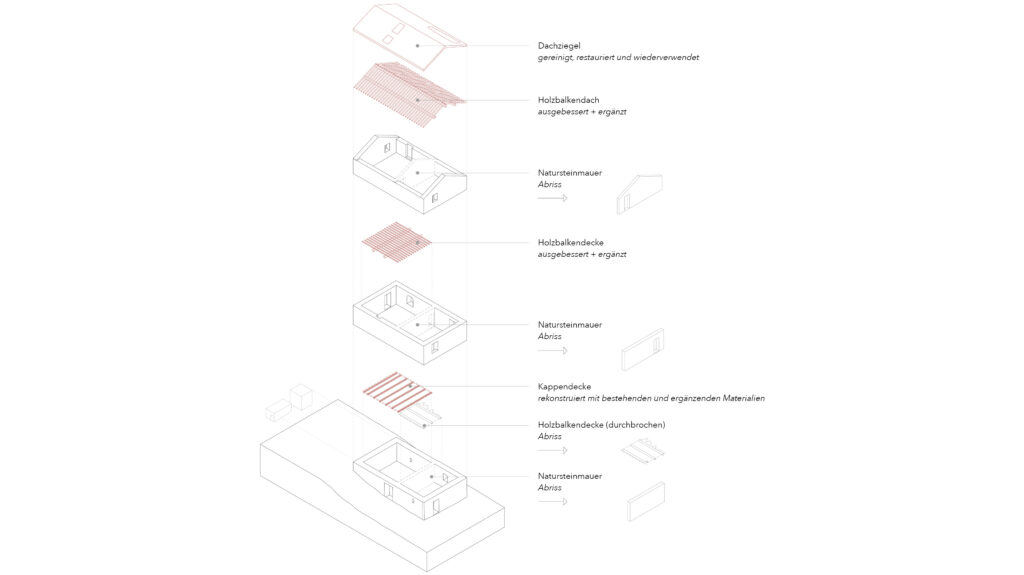 Dachziegel
gereinigt, restauriert und wiederverwendet

Holzbalkendach
ausgebessert + ergänzt

Natursteinmauer
Abriss

Holzbalkendecke
ausgebessert + ergänzt

Natursteinmauer
Abriss

Kappendecke
rekonstruiert mit bestehenden und ergänzenden Materialien

Holzbalkendecke (durchbrochen)
Abriss

Natursteinmauer
Abriss