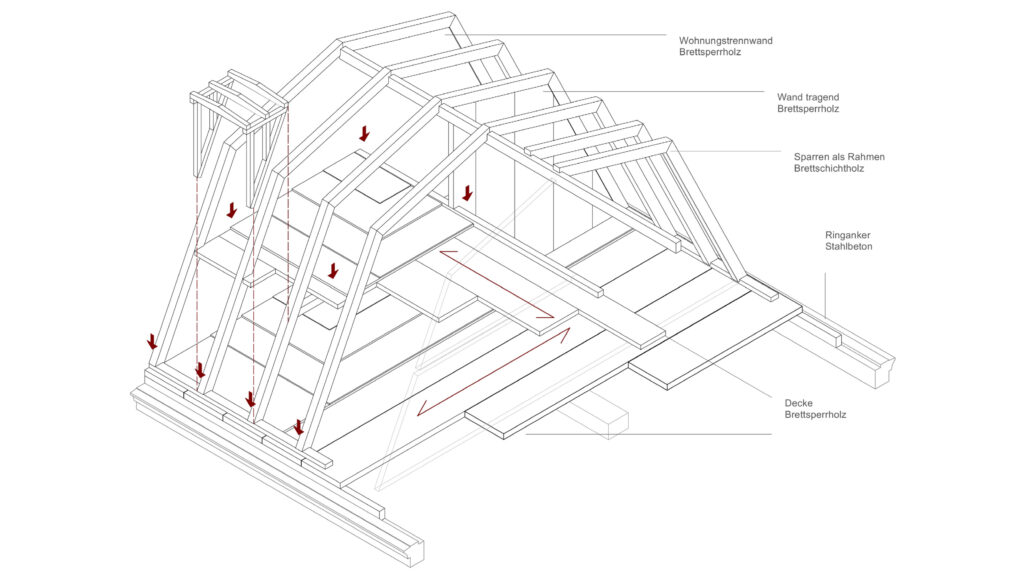 Wohnungstrennwand
Brettsperrholz

Wand tragend
Brettsperrholz

Sparren als Rahmen
Brettschichtholz

Ringanker
Stahlbeton

Decke
Brettsperrholz